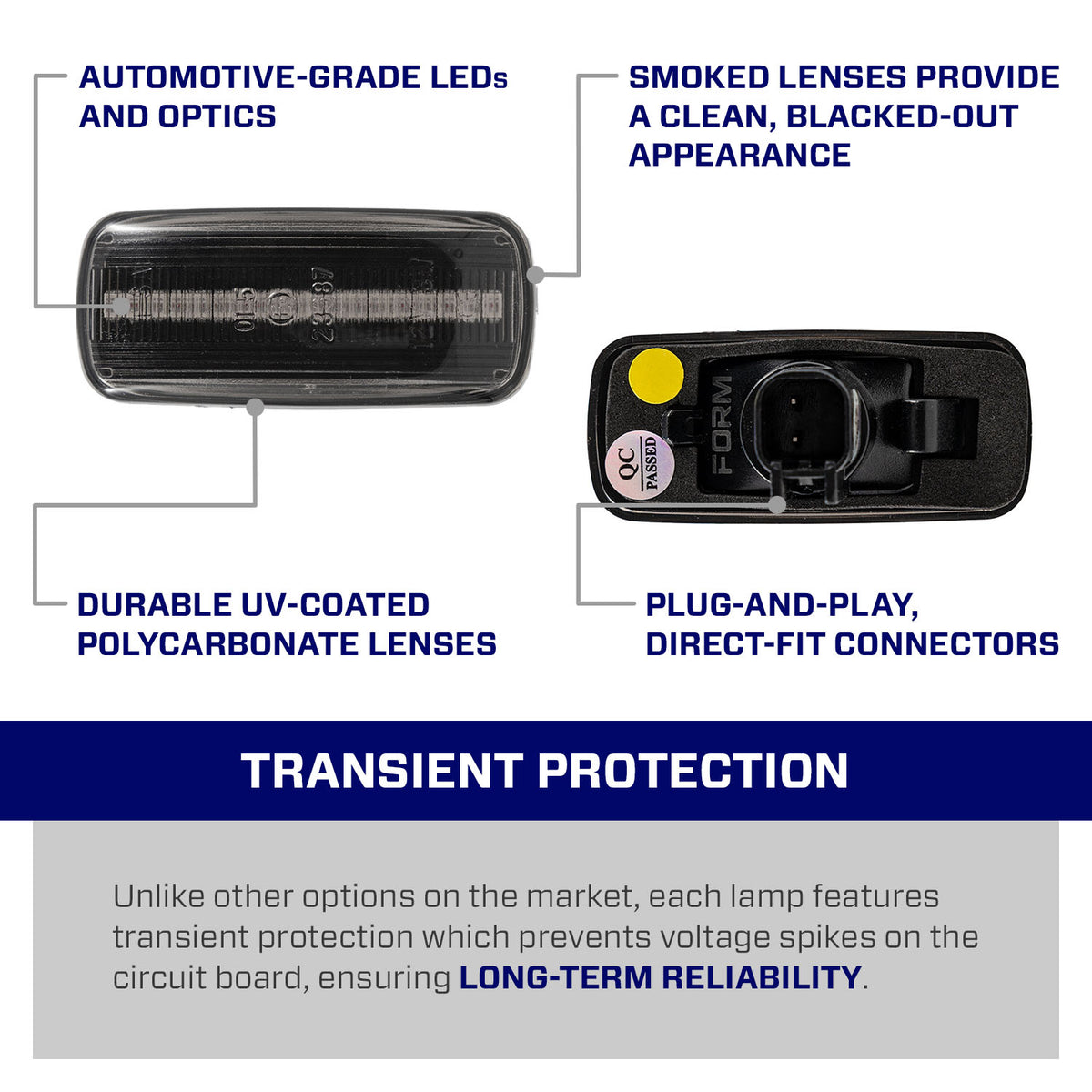 AUTOMOTIVE-GRADE LEDs AND OPTICS

SMOKED LENSES PROVIDE A CLEAN, BLACKED-OUT APPEARANCE

QC PASSED

FORM

DURABLE UV-COATED POLYCARBONATE LENSES

PLUG-AND-PLAY, DIRECT-FIT CONNECTORS

TRANSIENT PROTECTION

Unlike other options on the market, each lamp features transient protection which prevents voltage spikes on the circuit board, ensuring LONG-TERM RELIABILITY.