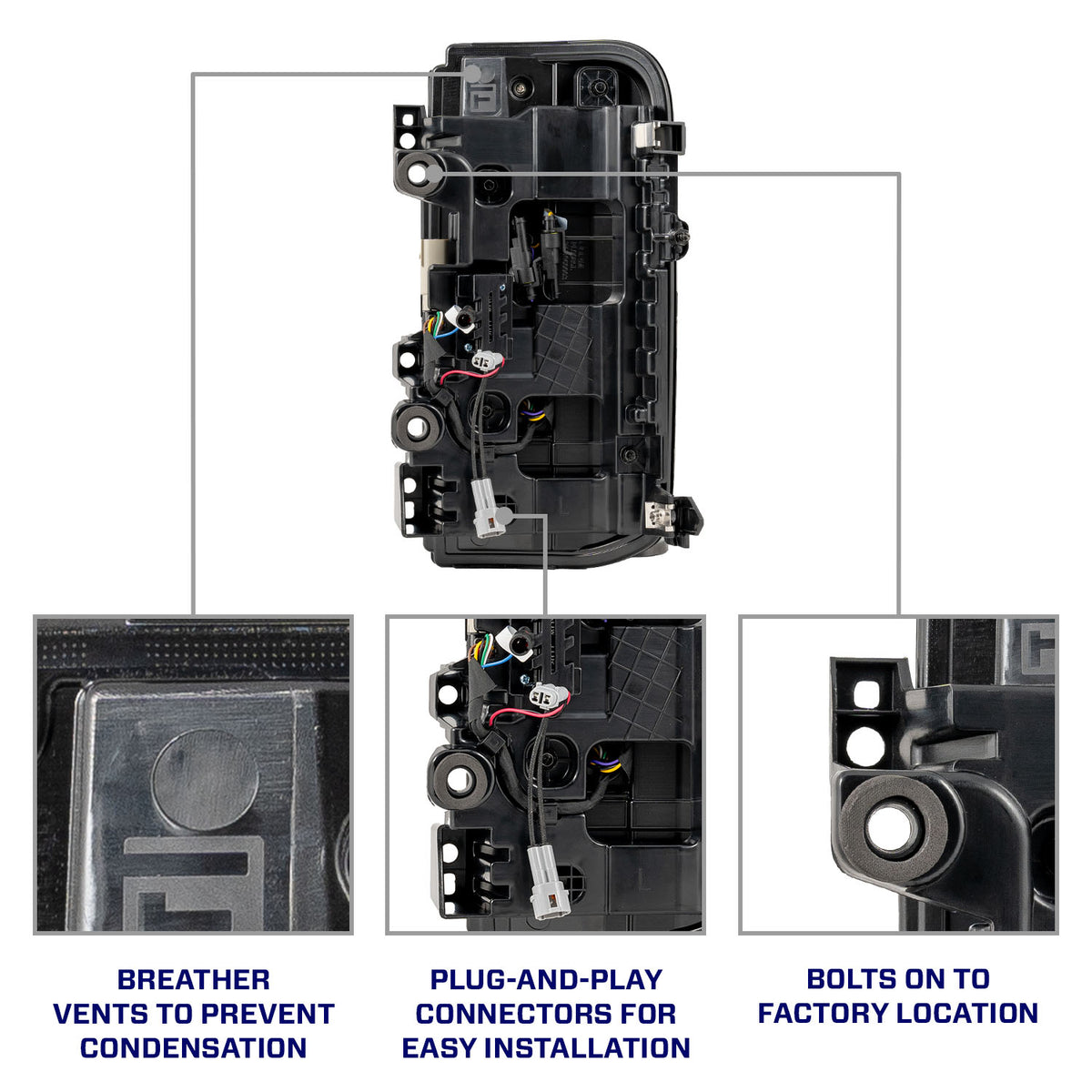 BREATHER
VENTS TO PREVENT
CONDENSATION

PLUG-AND-PLAY
CONNECTORS FOR
EASY INSTALLATION

BOLTS ON TO
FACTORY LOCATION